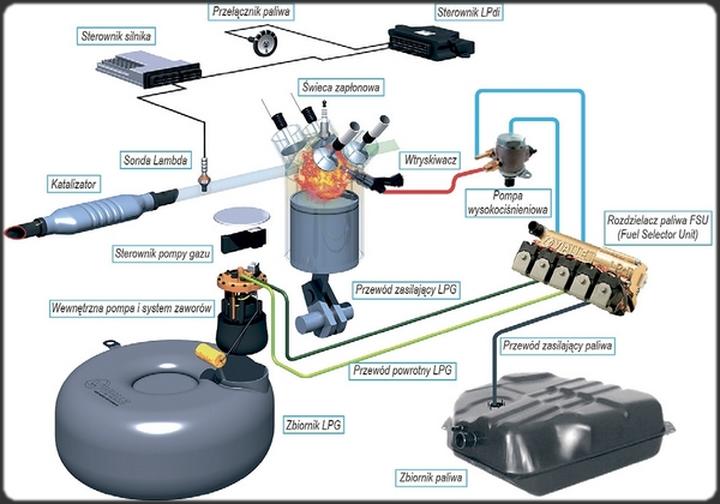 Przełącznik paliwa

Sterownik LPdi

Sterownik silnika

Świeca zapłonowa

Sonda Lambda

Wtryskiwacz

Katalizator

Pompa wysokociśnieniowa

Rozdzielacz paliwa FSU (Fuel Selector Unit)

Sterownik pompy gazu

Przewód zasilający LPG

Wewnętrzna pompa i system zaworów

Przewód zasilający paliwa

Przewód powrotny LPG

Zbiornik LPG

Zbiornik paliwa