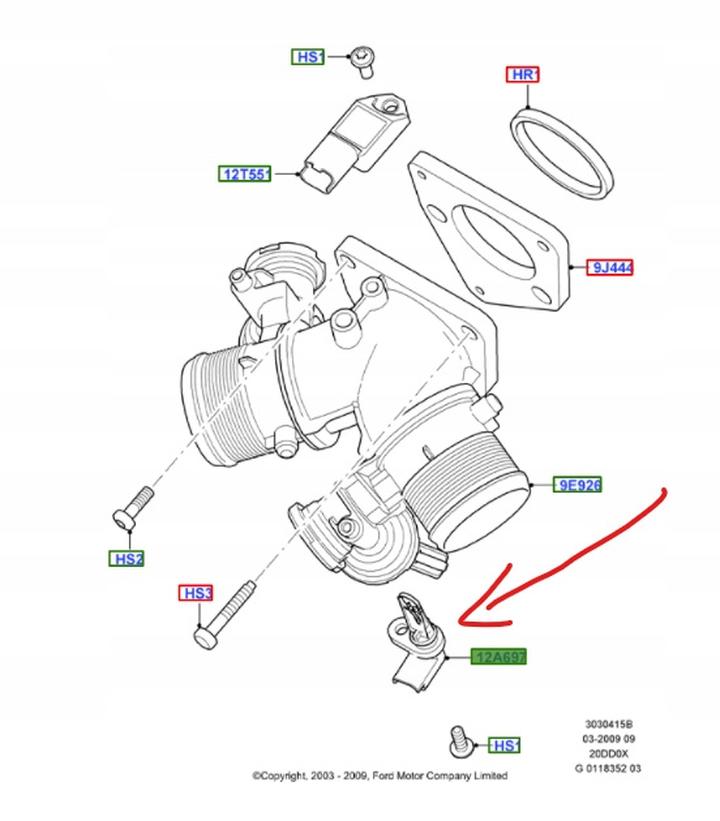 HS1

HR1

12T551

9J444

9E926

HS2

HS3

12A697

HS1

3030415B
03-2009 09
20DD0X
G 0118352 03

©Copyright, 2003 - 2009, Ford Motor Company Limited